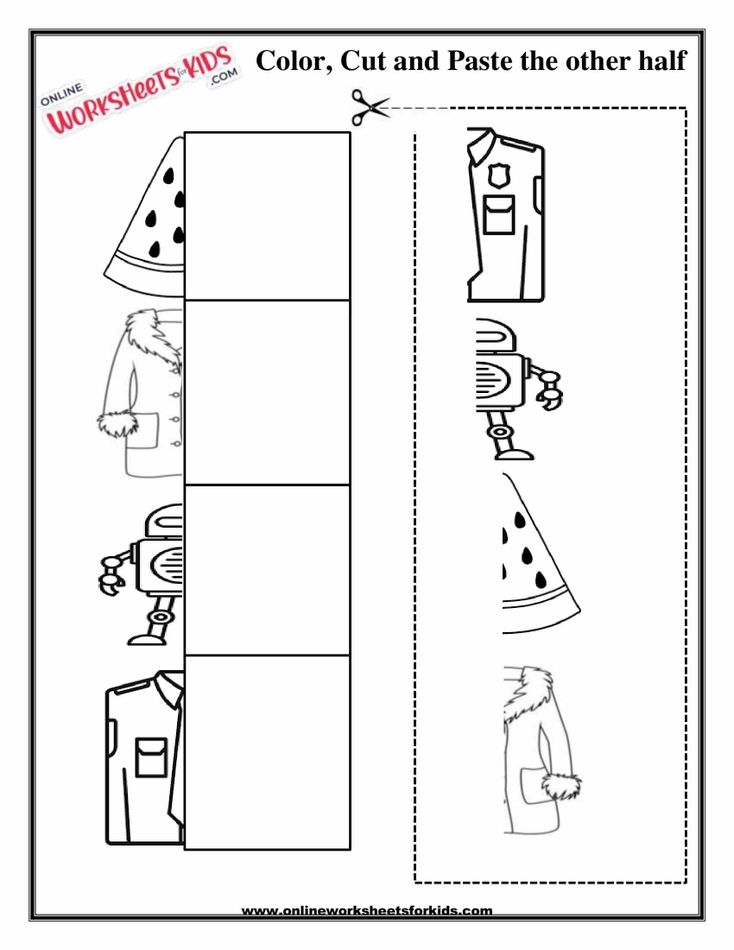 ONLINE WORKSHEETS for KIDS .COM

Color, Cut and Paste the other half

www.onlineworksheetsforkids.com