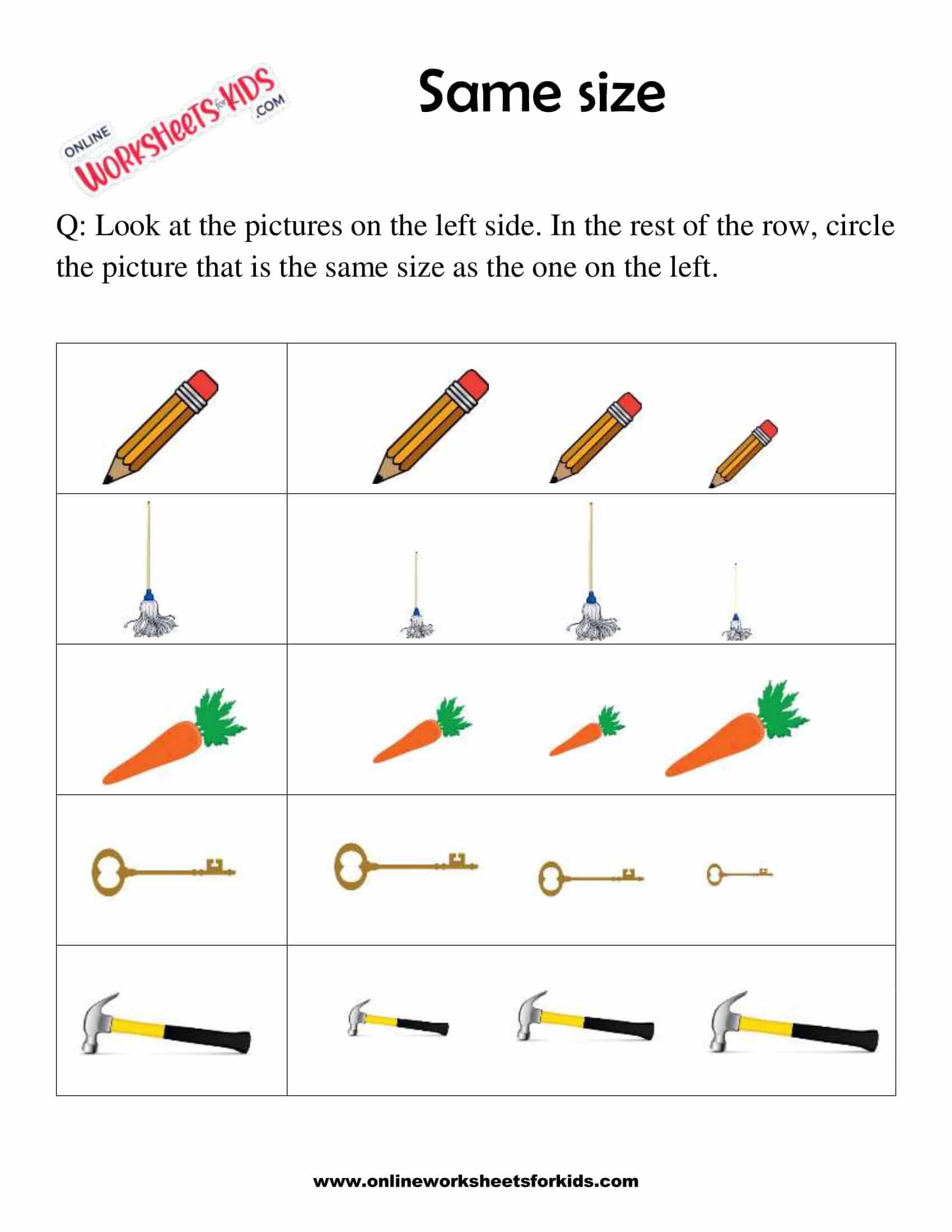 ONLINE WORKSHEETS for KIDS .COM

Same size

Q: Look at the pictures on the left side. In the rest of the row, circle the picture that is the same size as the one on the left.

www.onlineworksheetsforkids.com