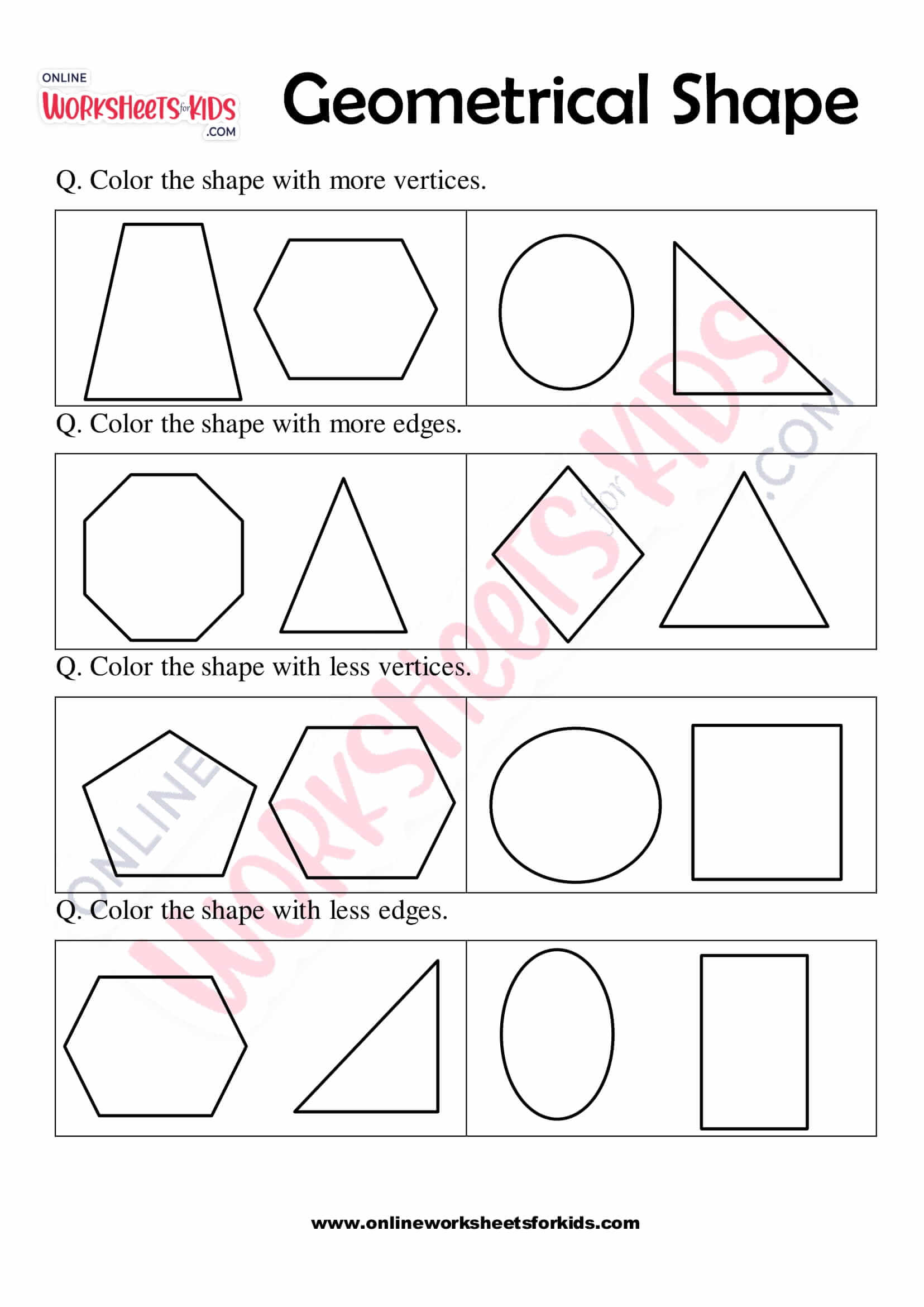 ONLINE WORKSHEETS for KIDS .COM

Geometrical Shape

Q. Color the shape with more vertices.

Q. Color the shape with more edges.

Q. Color the shape with less vertices.

Q. Color the shape with less edges.

ONLINE WORKSHEETS for KIDS .COM

www.onlineworksheetsforkids.com