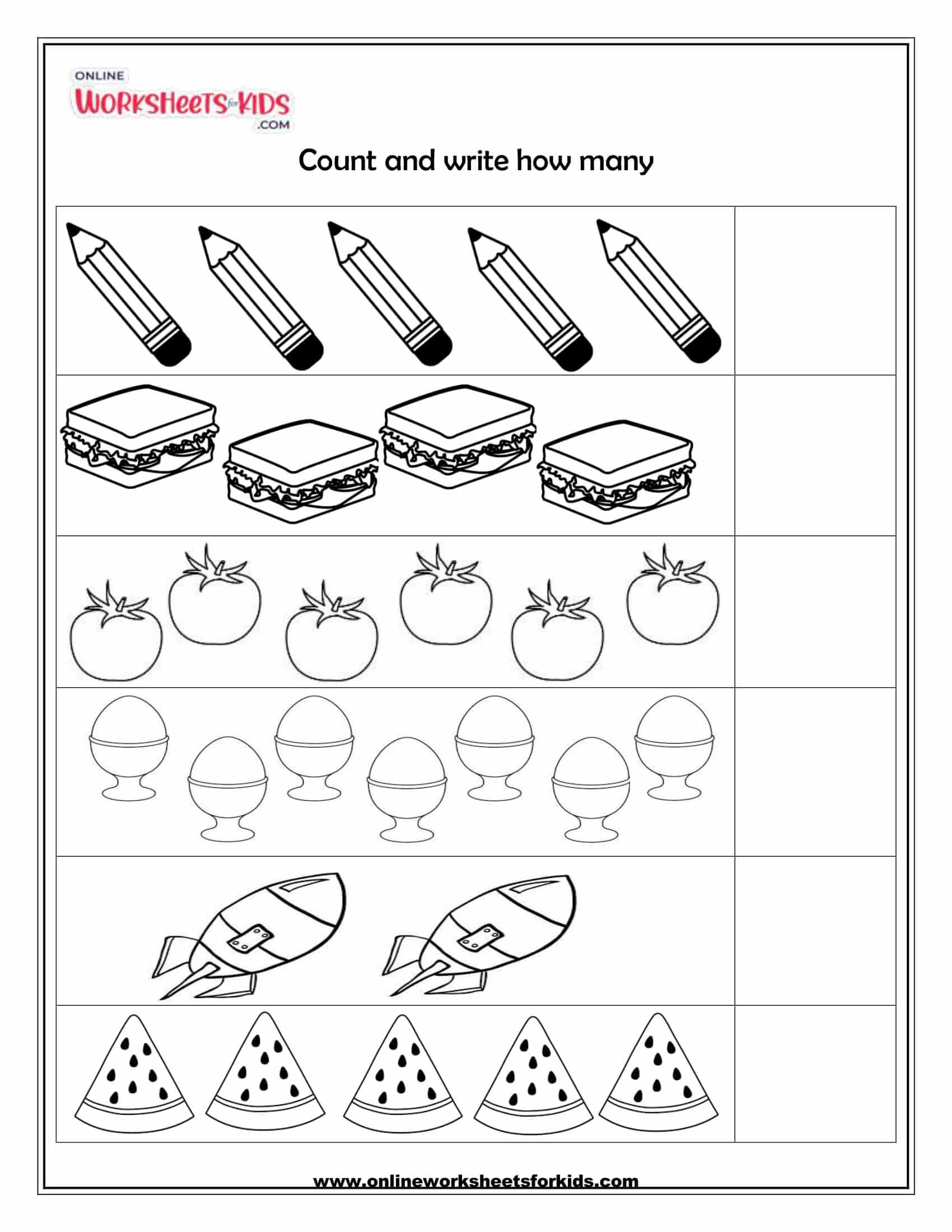 ONLINE
WORKSHEETS for KIDS
.COM

Count and write how many

www.onlineworksheetsforkids.com