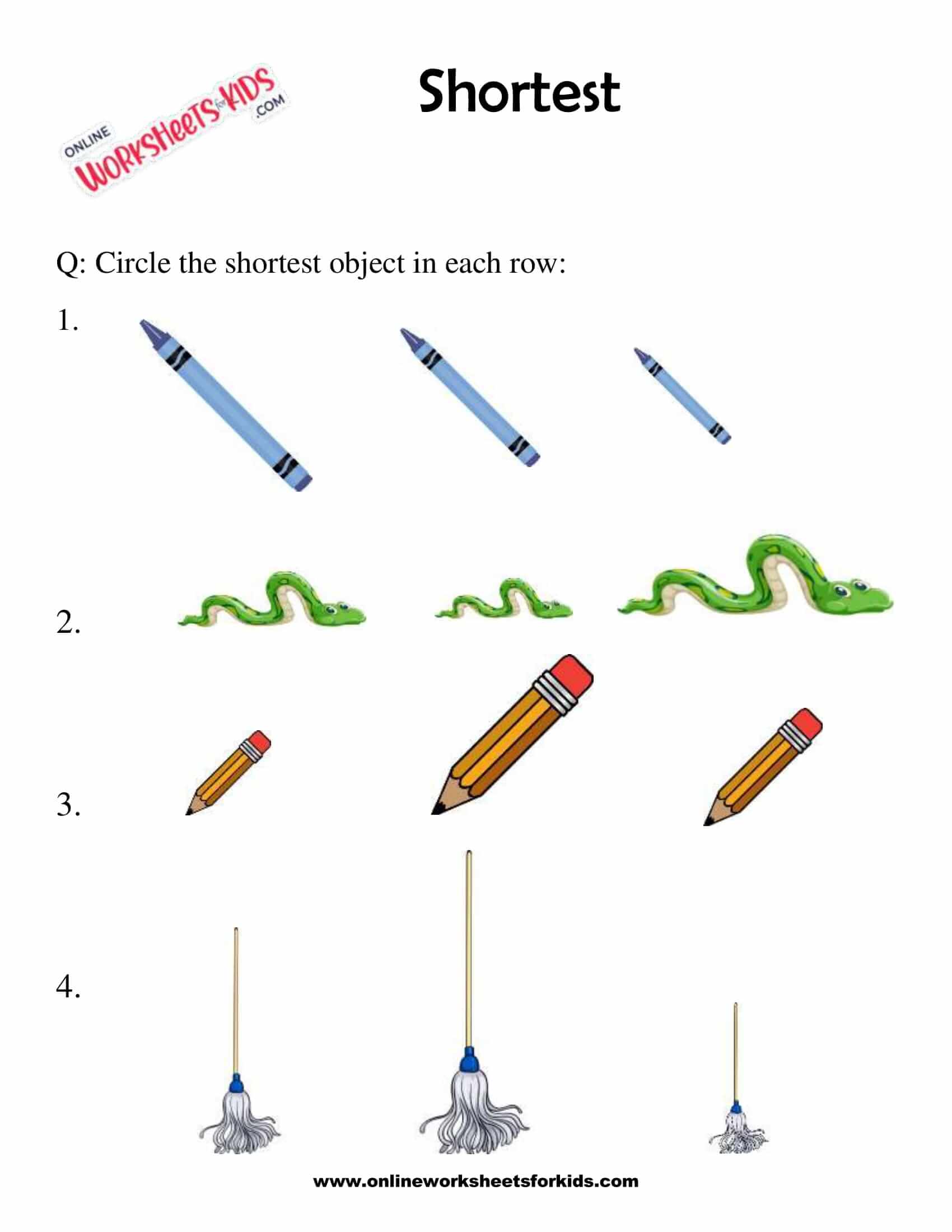 ONLINE WORKSHEETS for KIDS .COM

Shortest

Q: Circle the shortest object in each row:

1.

2.

3.

4.

www.onlineworksheetsforkids.com