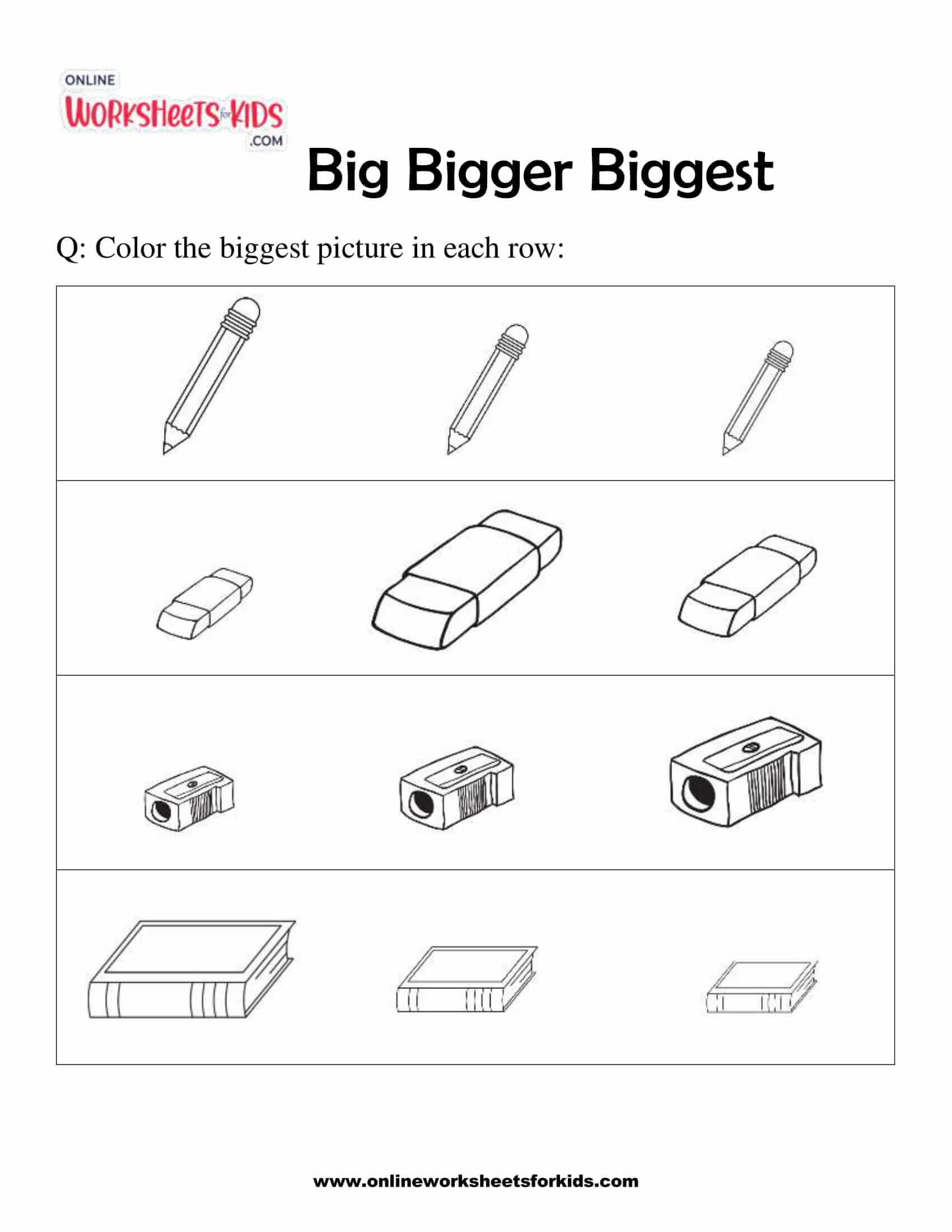 ONLINE
WORKSHEETS for KIDS
.COM

Big Bigger Biggest

Q: Color the biggest picture in each row:

www.onlineworksheetsforkids.com