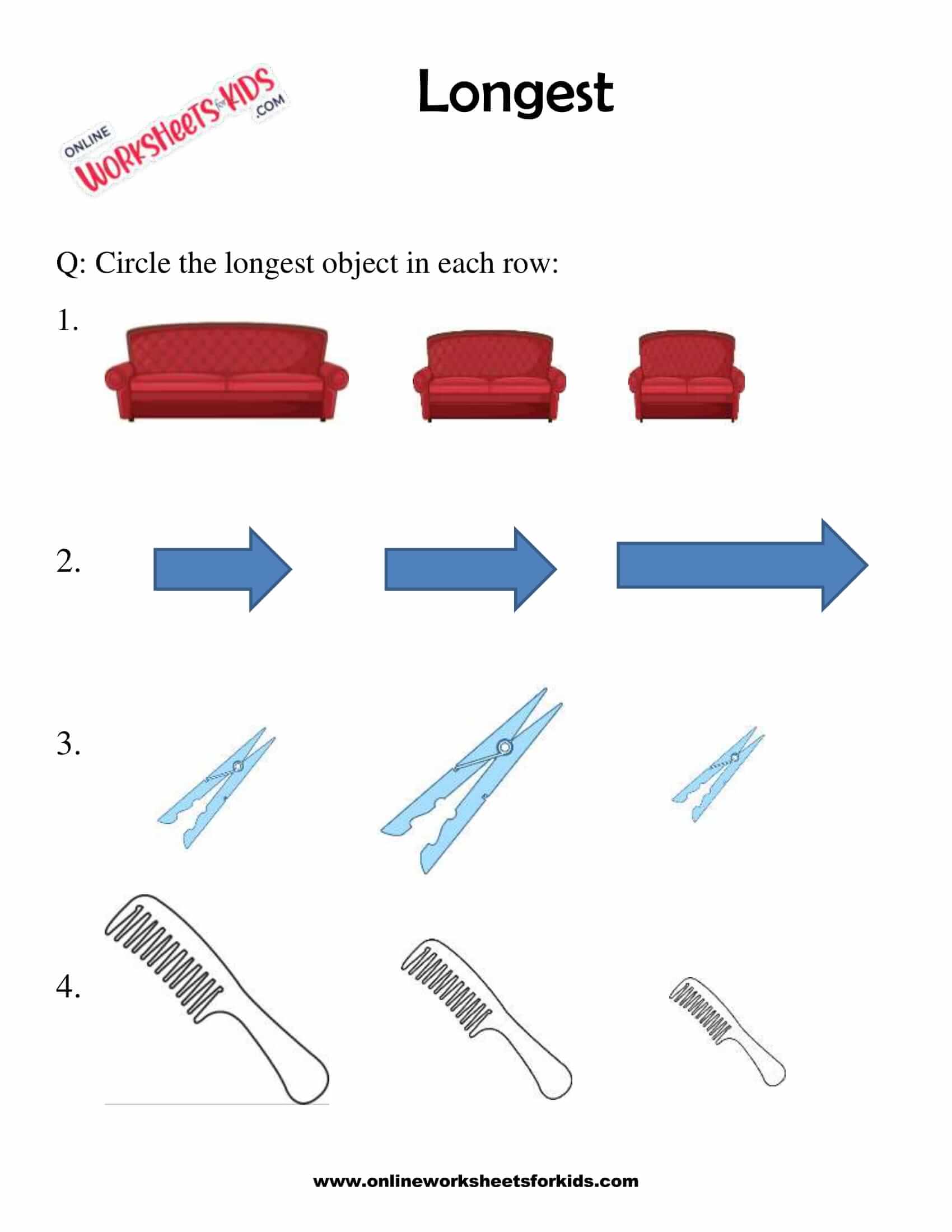 ONLINE WORKSHEETS for KIDS .COM

Longest

Q: Circle the longest object in each row:

1.

2.

3.

4.

www.onlineworksheetsforkids.com