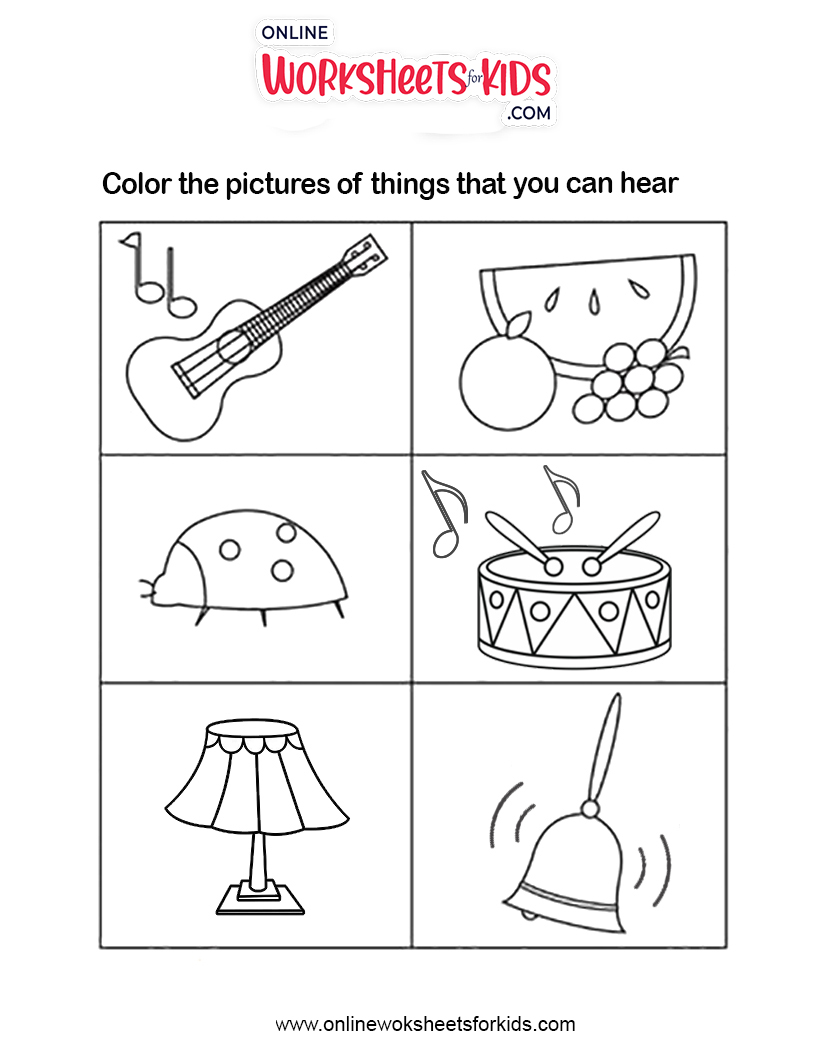 ONLINE
WORKSHEETS for KIDS
.COM

Color the pictures of things that you can hear

www.onlinewoksheetsforkids.com